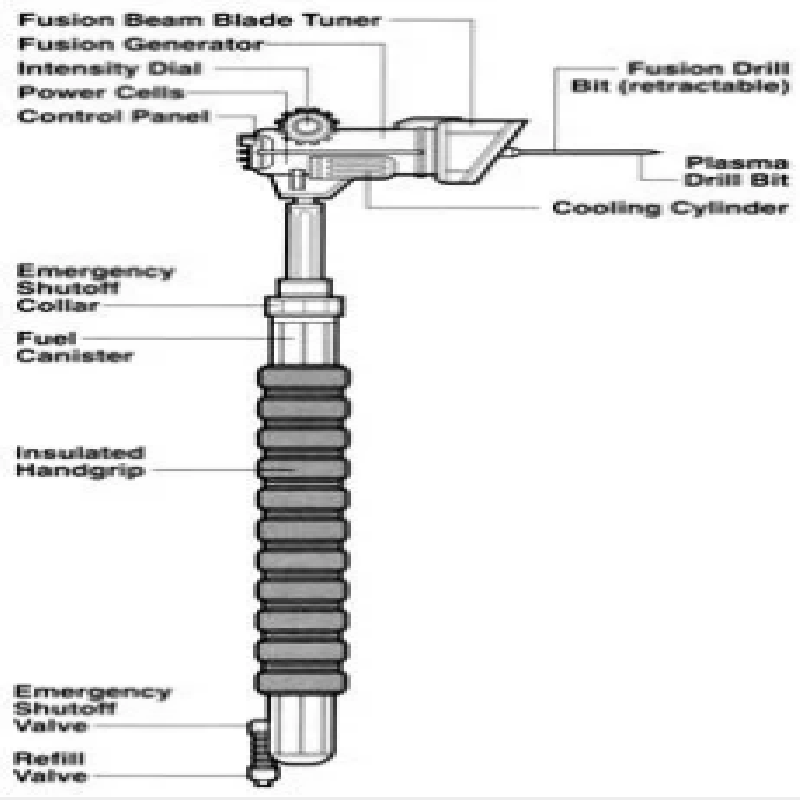 Fusion Beam Blade Tuner
Fusion Generator
Intensity Dial
Power Cells
Control Panel

Fusion Drill Bit (retractable)

Plasma Drill Bit

Cooling Cylinder

Emergency Shutoff Collar

Fuel Canister

Insulated Handgrip

Emergency Shutoff Valve

Refill Valve