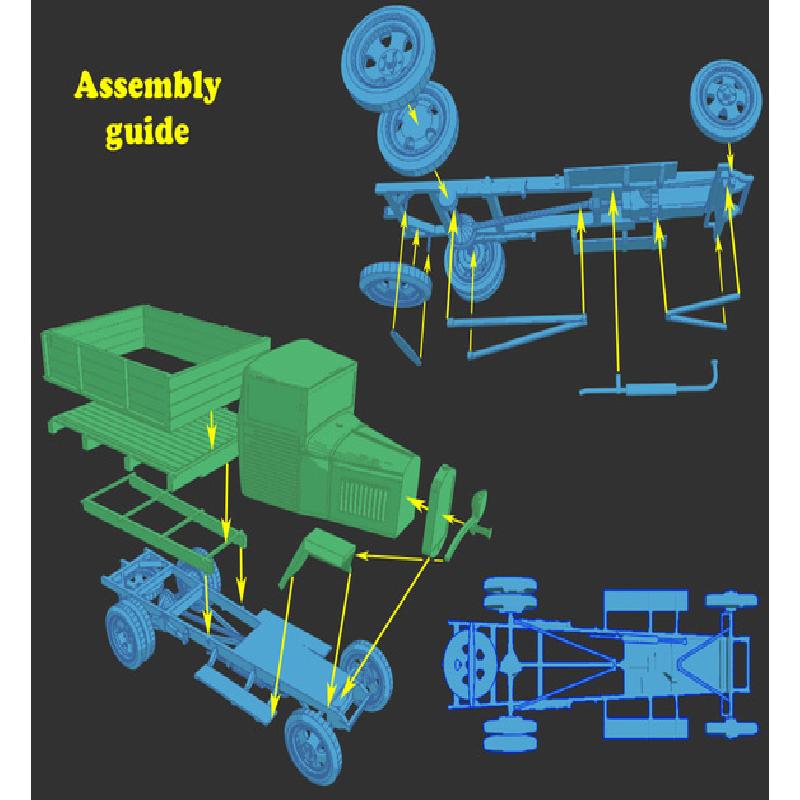 Assembly guide