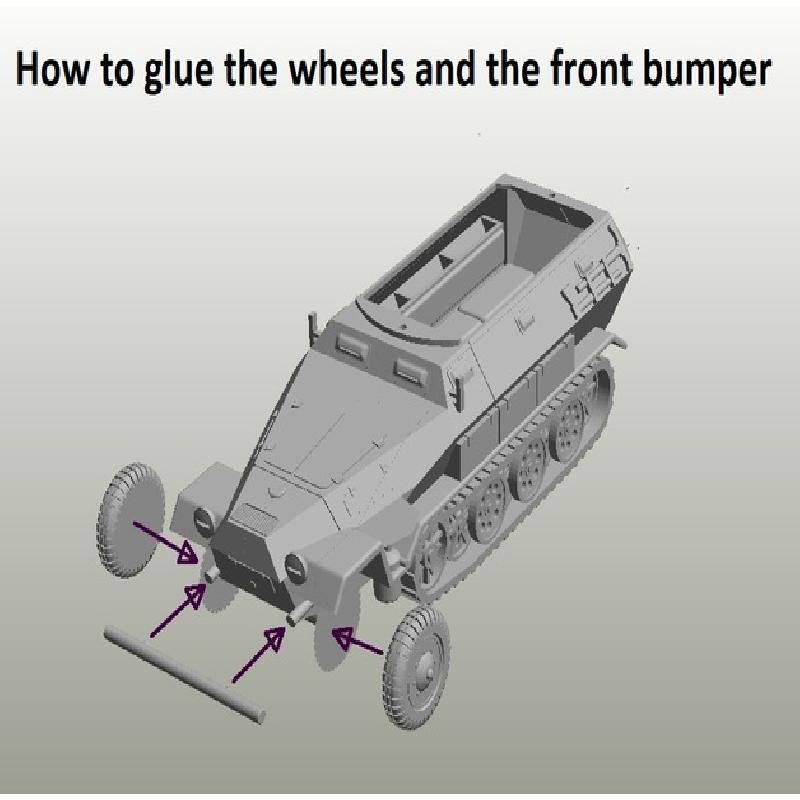 How to glue the wheels and the front bumper