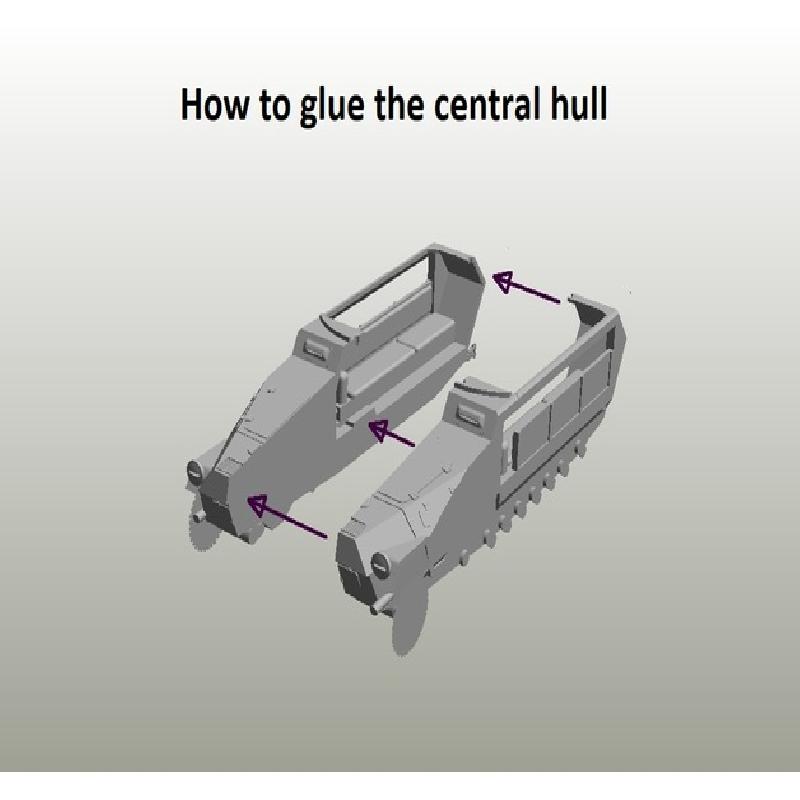 How to glue the central hull