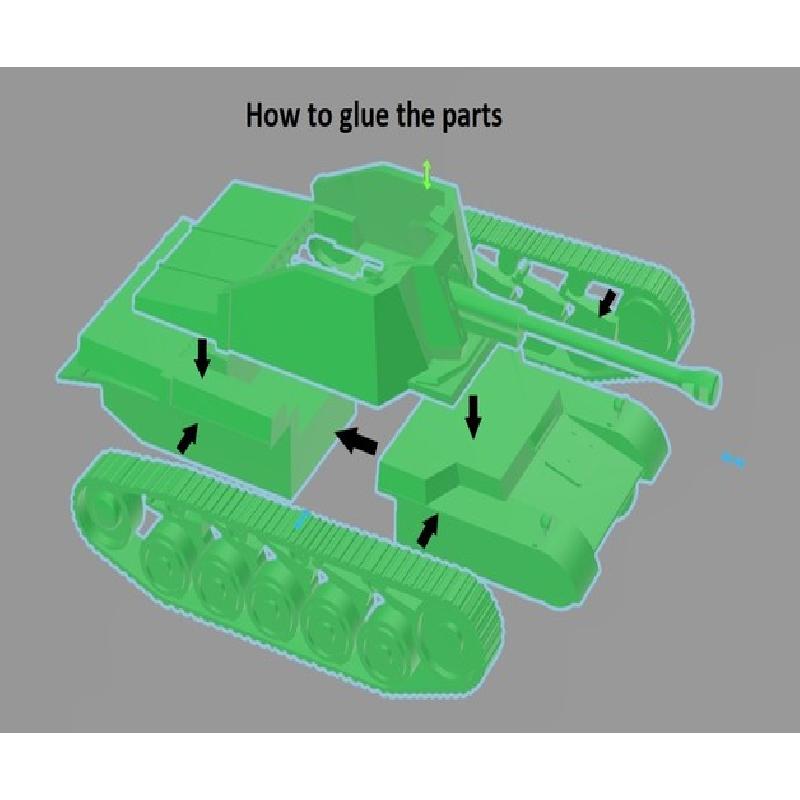 How to glue the parts