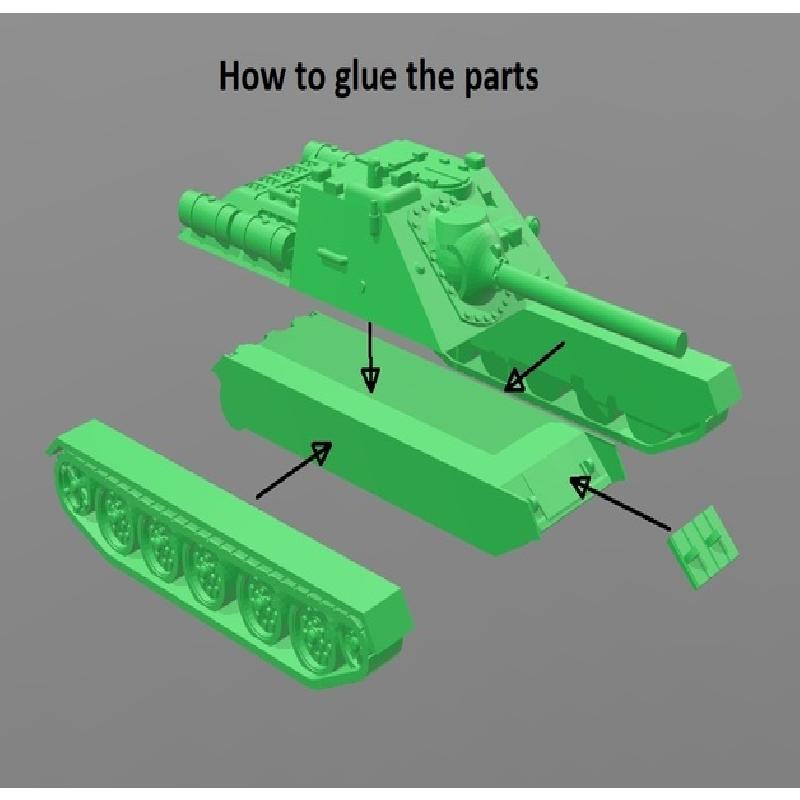 How to glue the parts