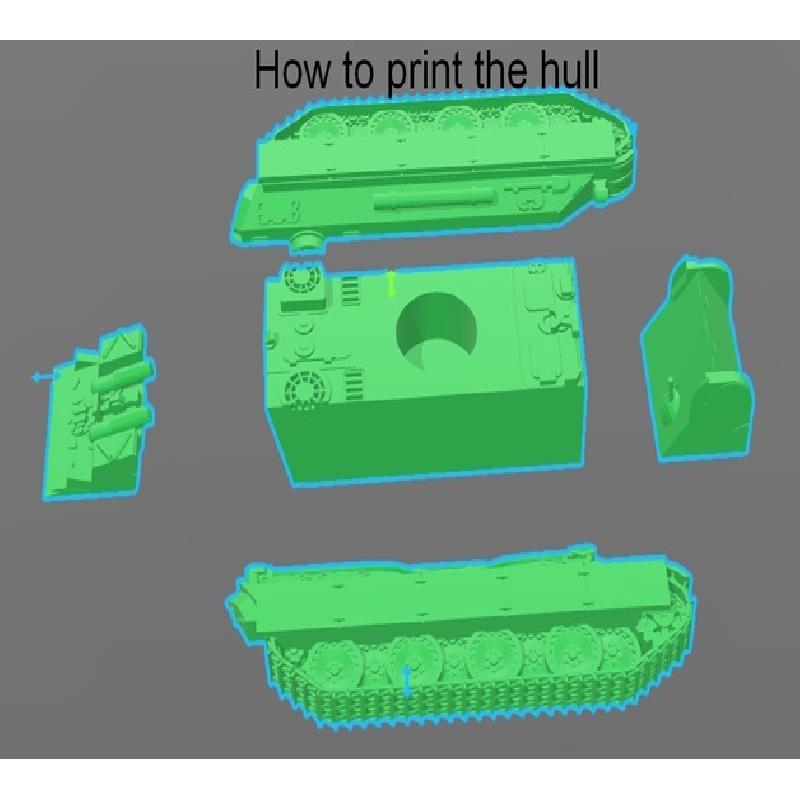 How to print the hull