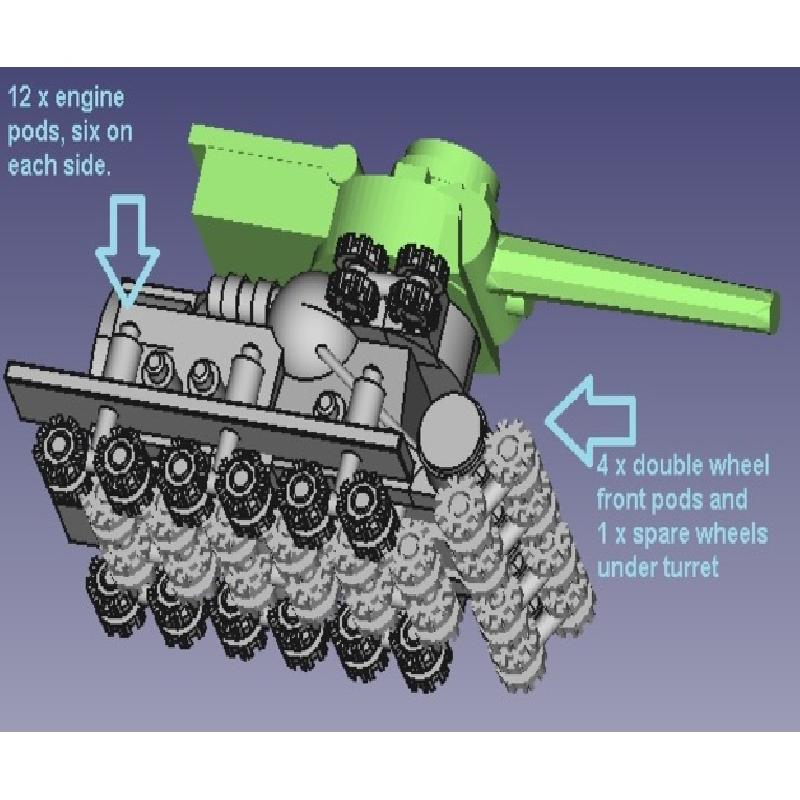 12 x engine pods, six on each side.

4 x double wheel front pods and 1 x spare wheels under turret