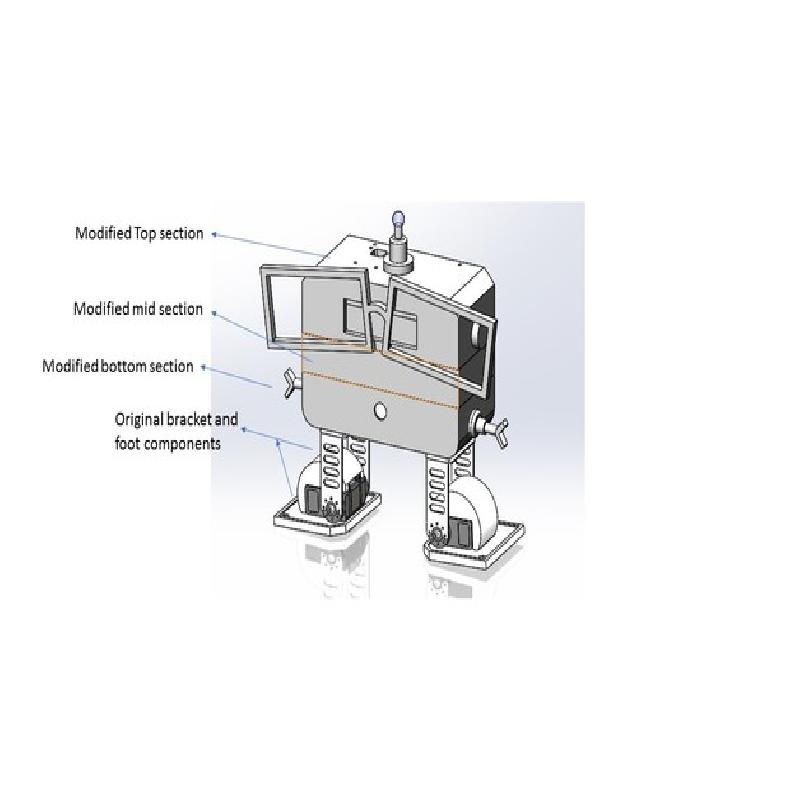 Modified Top section

Modified mid section

Modified bottom section

Original bracket and foot components