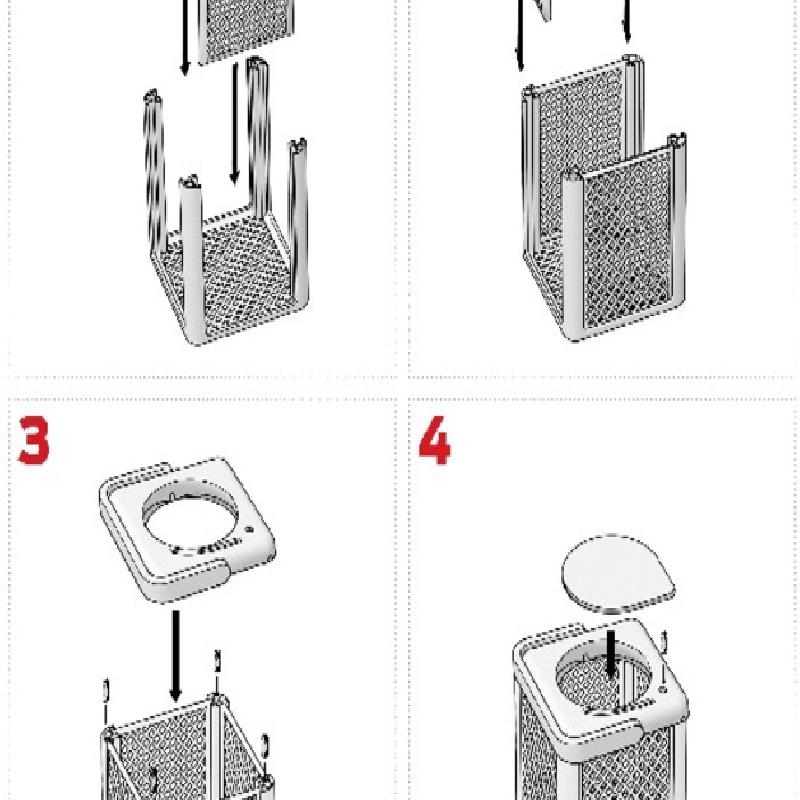 3

4