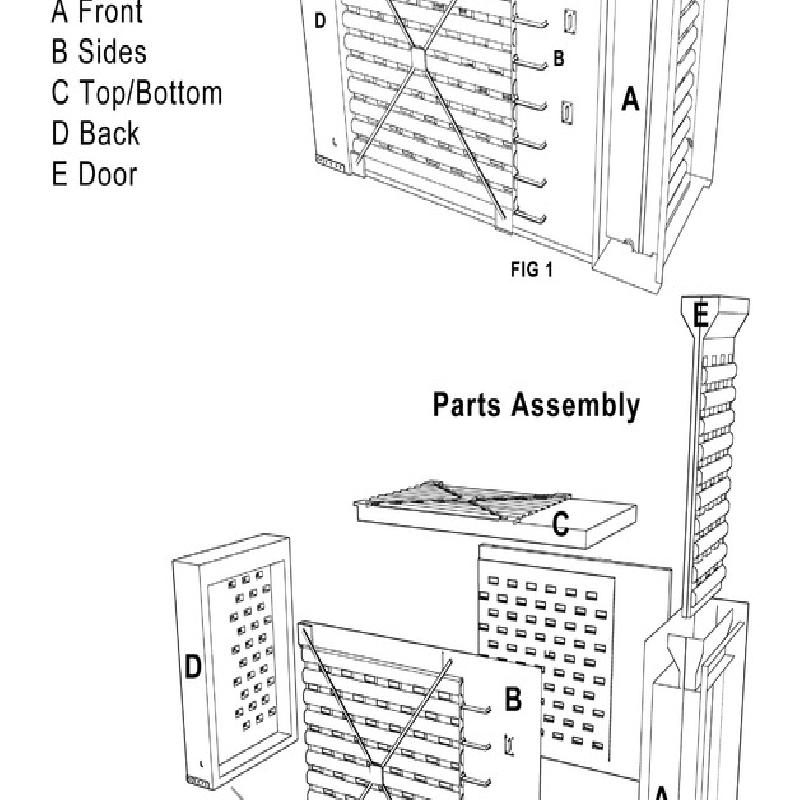 A Front
B Sides
C Top/Bottom
D Back
E Door

D
B
A
FIG 1

E

Parts Assembly

C
D
B
A