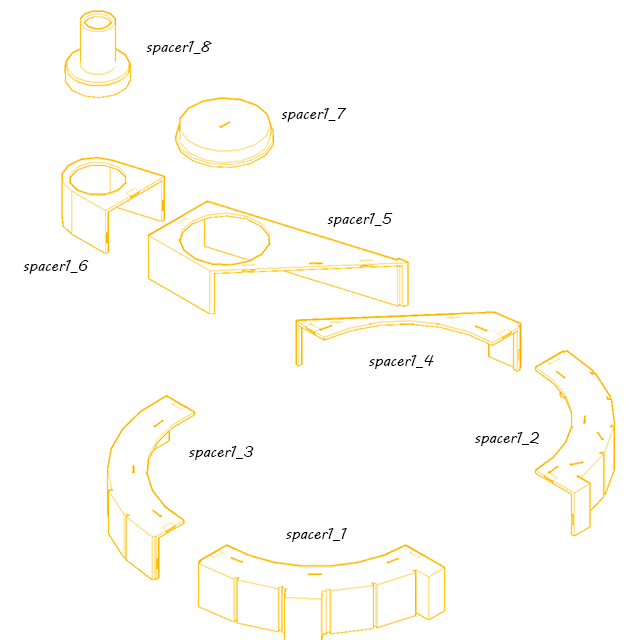 spacer1_8

spacer1_7

spacer1_5

spacer1_6

spacer1_4

spacer1_2

spacer1_3

spacer1_1