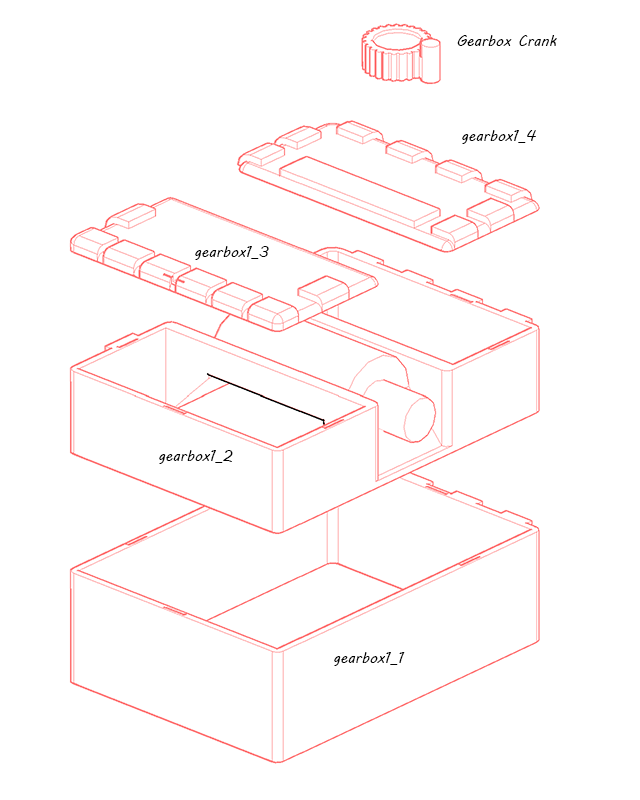 Gearbox Crank

gearbox1_4

gearbox1_3

gearbox1_2

gearbox1_1