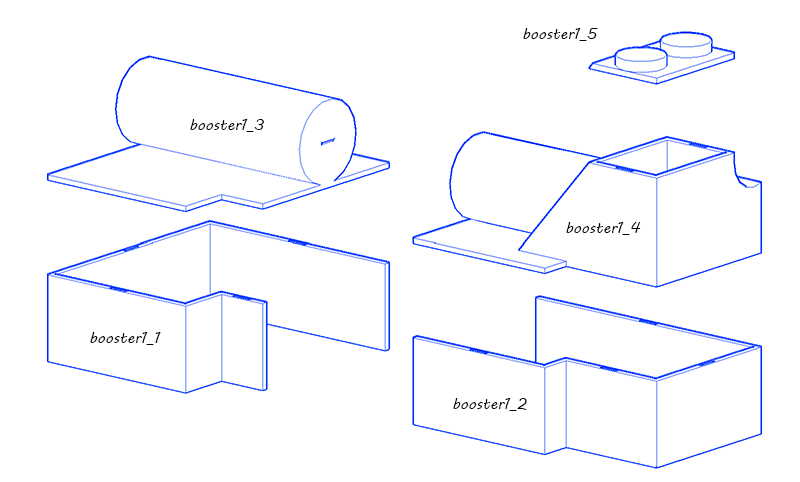 booster1_5

booster1_3

booster1_4

booster1_1

booster1_2