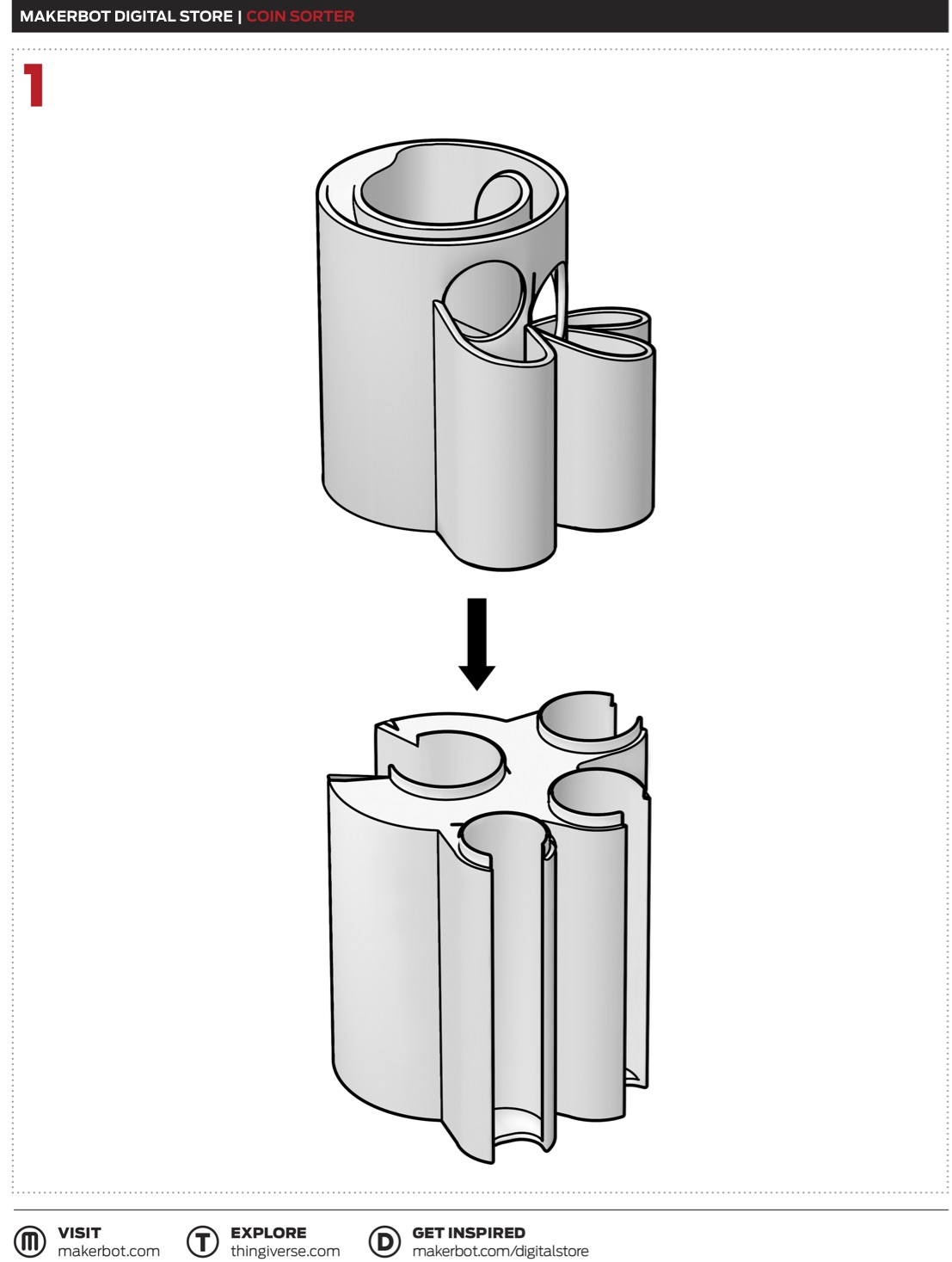 MAKERBOT DIGITAL STORE | COIN SORTER

1

M VISIT makerbot.com

T EXPLORE thingiverse.com

D GET INSPIRED makerbot.com/digitalstore